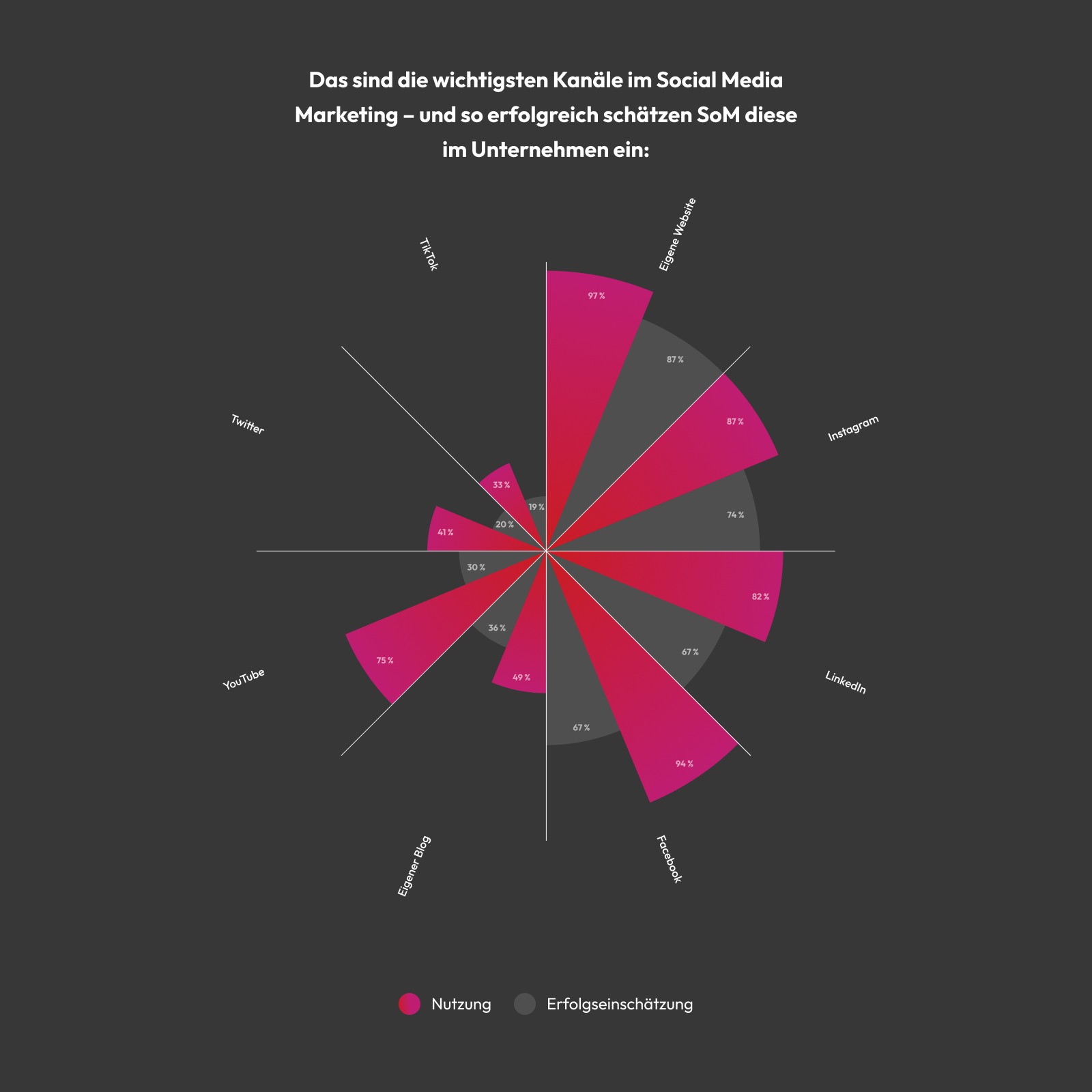 Das sind die wichtigsten Kanäle im Social Media Marketing – und so erfolgreich schätzen SoM diese im Unternehmen ein:

Eigene Website
97 %
87 %

Instagram
87 %
74 %

LinkedIn
82 %
67 %

Facebook
94 %
67 %

Eigener Blog
49 %
36 %

YouTube
75 %
30 %

Twitter
41 %
20 %

TikTok
33 %
19 %

Nutzung
Erfolgseinschätzung